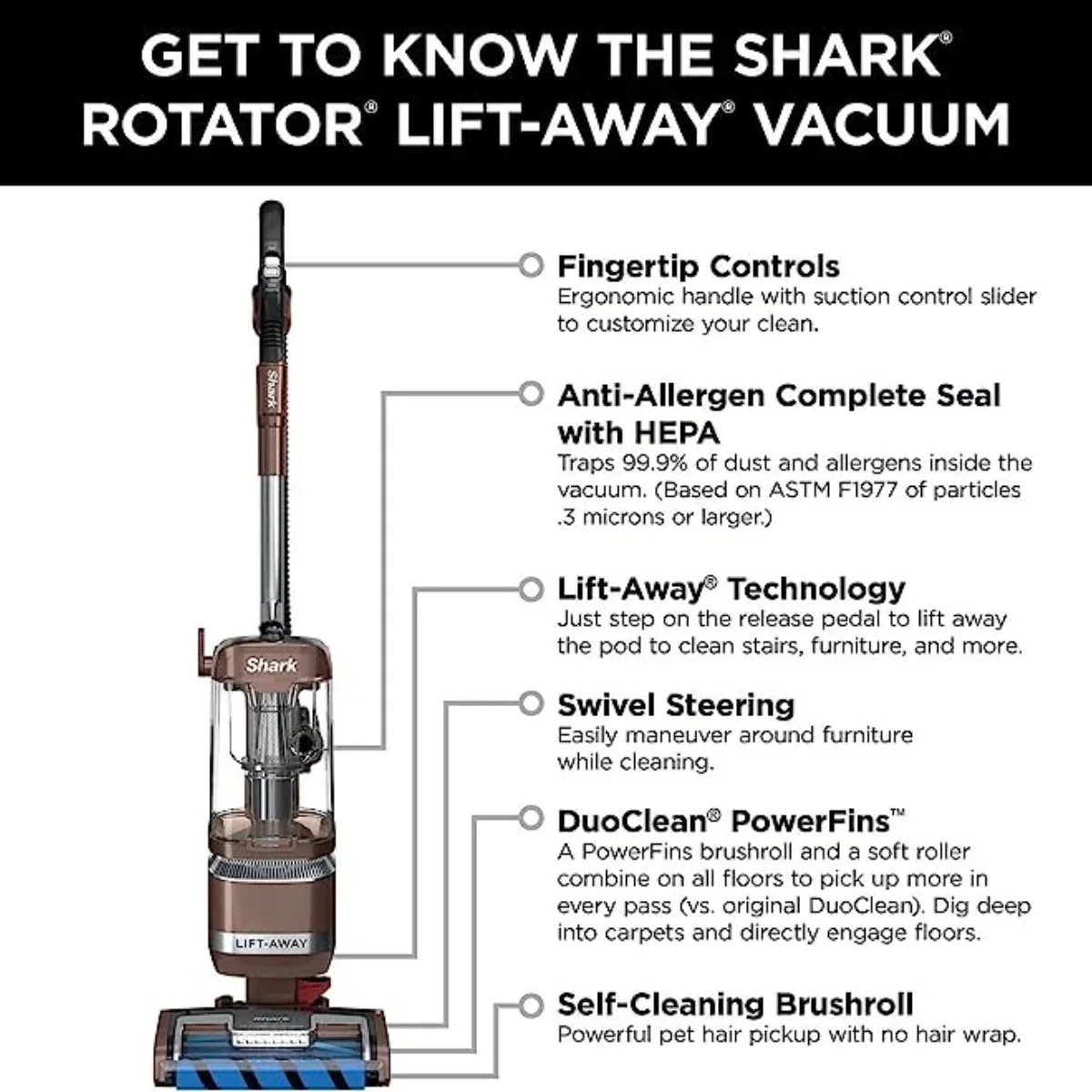 GET TO KNOW THE SHARK® ROTATOR® LIFT-AWAY® VACUUM

Shark

Shark

LIFT-AWAY

Fingertip Controls
Ergonomic handle with suction control slider to customize your clean.

Anti-Allergen Complete Seal with HEPA
Traps 99.9% of dust and allergens inside the vacuum. (Based on ASTM F1977 of particles .3 microns or larger.)

Lift-Away® Technology
Just step on the release pedal to lift away the pod to clean stairs, furniture, and more.

Swivel Steering
Easily maneuver around furniture while cleaning.

DuoClean® PowerFins™
A PowerFins brushroll and a soft roller combine on all floors to pick up more in every pass (vs. original DuoClean). Dig deep into carpets and directly engage floors.

Self-Cleaning Brushroll
Powerful pet hair pickup with no hair wrap.