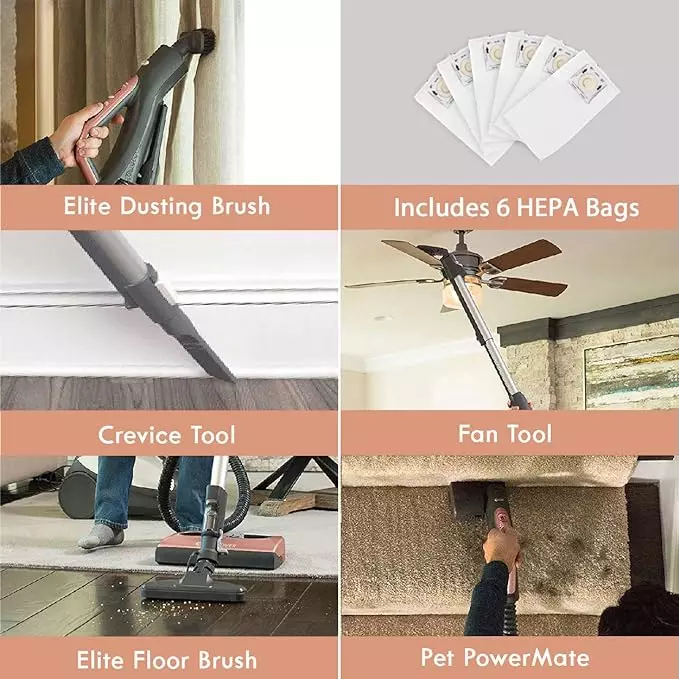 Elite Dusting Brush

Includes 6 HEPA Bags

Crevice Tool

Fan Tool

Elite Floor Brush

Pet PowerMate